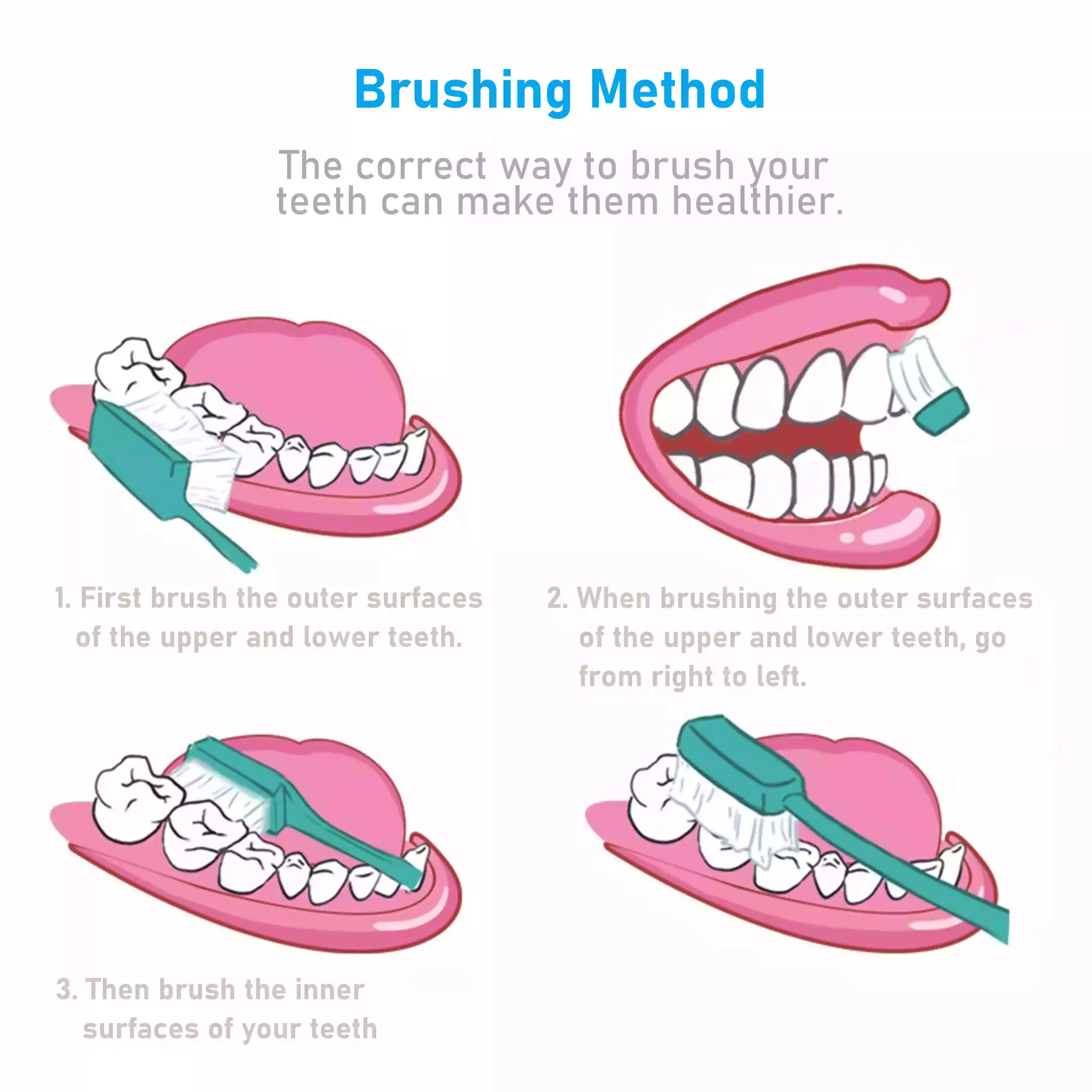 Brushing Method

The correct way to brush your teeth can make them healthier.

1. First brush the outer surfaces of the upper and lower teeth.

2. When brushing the outer surfaces of the upper and lower teeth, go from right to left.

3. Then brush the inner surfaces of your teeth